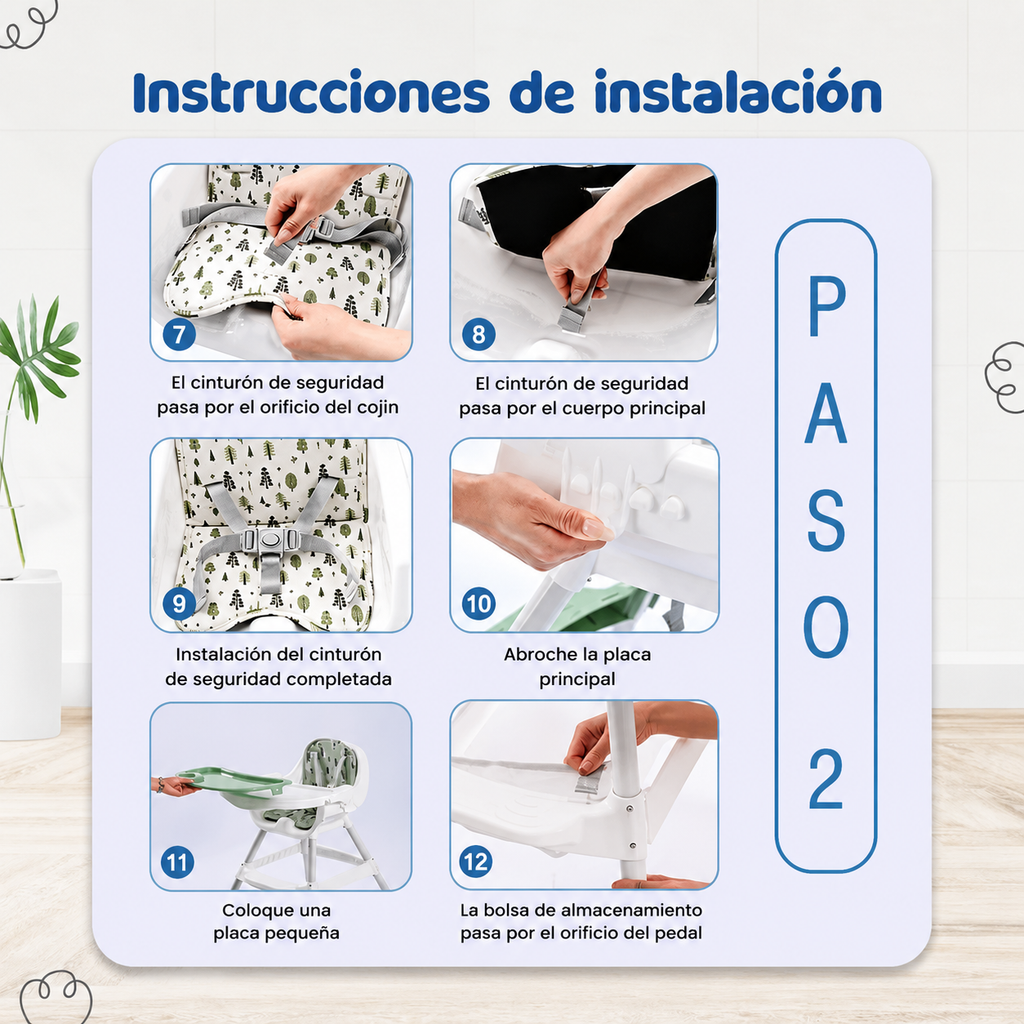 Instrucciones de instalación

7
El cinturón de seguridad pasa por el orificio del cojin

8
El cinturón de seguridad pasa por el cuerpo principal

9
Instalación del cinturón de seguridad completada

10
Abroche la placa principal

11
Coloque una placa pequeña

12
La bolsa de almacenamiento pasa por el orificio del pedal

PASO 2