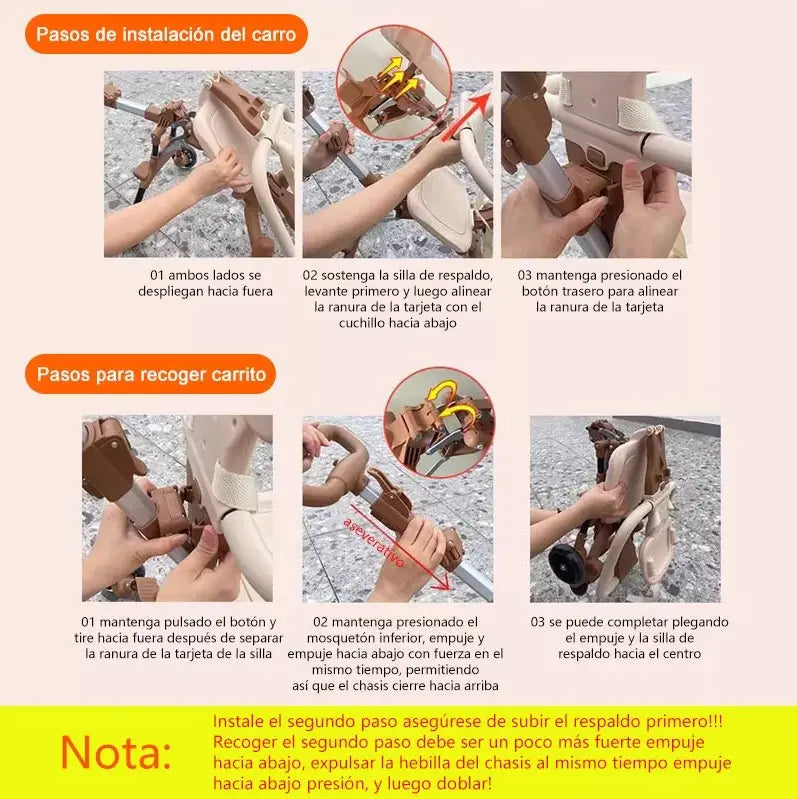 Pasos de instalación del carro

01 ambos lados se despliegan hacia fuera

02 sostenga la silla de respaldo, levante primero y luego alinear la ranura de la tarjeta con el cuchillo hacia abajo

03 mantenga presionado el botón trasero para alinear la ranura de la tarjeta

Pasos para recoger carrito

aseverativo

01 mantenga pulsado el botón y tire hacia fuera después de separar la ranura de la tarjeta de la silla

02 mantenga presionado el mosquetón inferior, empuje y empuje hacia abajo con fuerza en el mismo tiempo, permitiendo así que el chasis cierre hacia arriba

03 se puede completar plegando el empuje y la silla de respaldo hacia el centro

Nota:

Instale el segundo paso asegúrese de subir el respaldo primero!!! Recoger el segundo paso debe ser un poco más fuerte empuje hacia abajo, expulsar la hebilla del chasis al mismo tiempo empuje hacia abajo presión, y luego doblar!